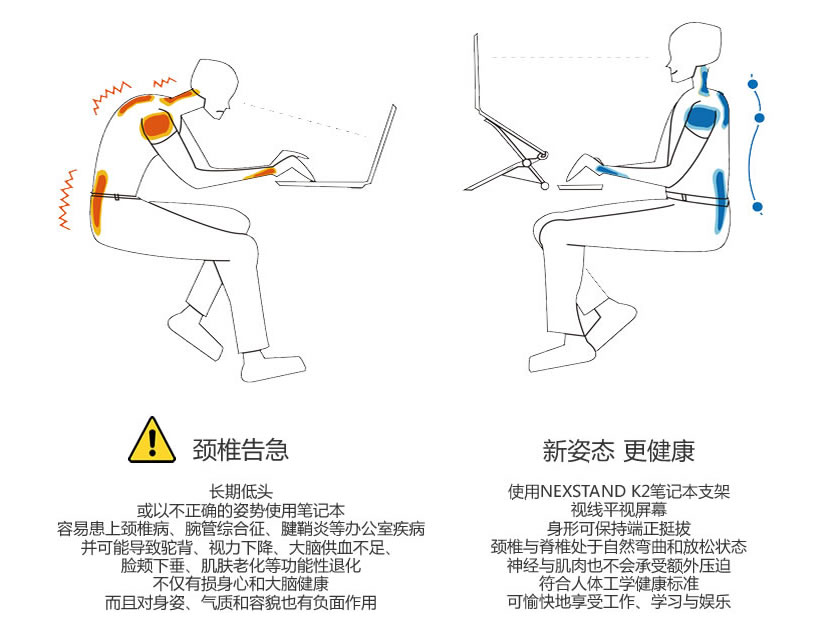 颈椎告急

长期低头
或以不正确的姿势使用笔记本
容易患上颈椎病、腕管综合征、腱鞘炎等办公室疾病
并可能导致驼背、视力下降、大脑供血不足、
脸颊下垂、肌肤老化等功能性退化
不仅有损身心和大脑健康
而且对身姿、气质和容貌也有负面作用

新姿态 更健康

使用NEXSTAND K2笔记本支架
视线平视屏幕
身形可保持端正挺拔
颈椎与脊椎处于自然弯曲和放松状态
神经与肌肉也不会承受额外压迫
符合人体工学健康标准
可愉快地享受工作、学习与娱乐